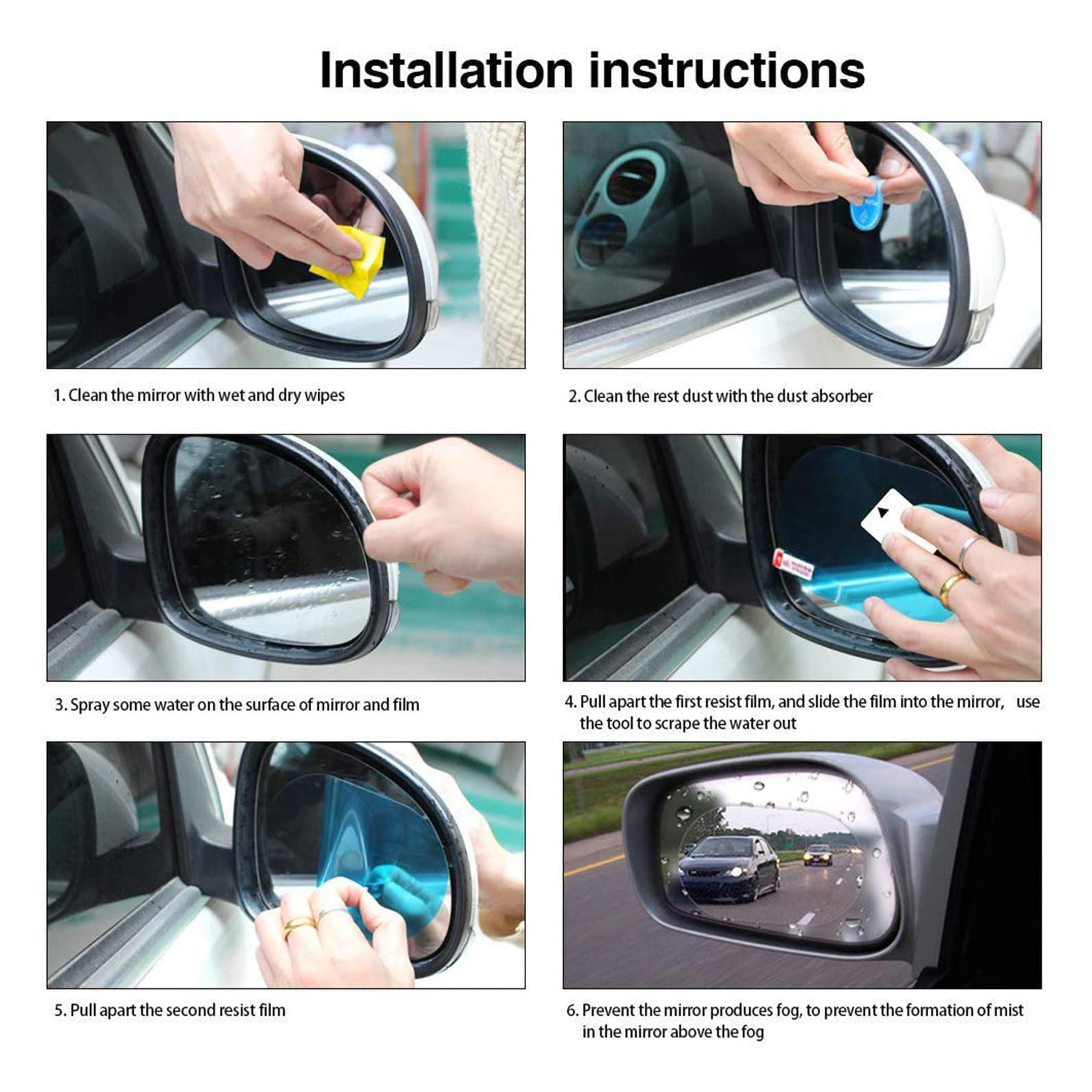 Installation instructions

1. Clean the mirror with wet and dry wipes

2. Clean the rest dust with the dust absorber

3. Spray some water on the surface of mirror and film

4. Pull apart the first resist film, and slide the film into the mirror, use the tool to scrape the water out

5. Pull apart the second resist film

6. Prevent the mirror produces fog, to prevent the formation of mist in the mirror above the fog